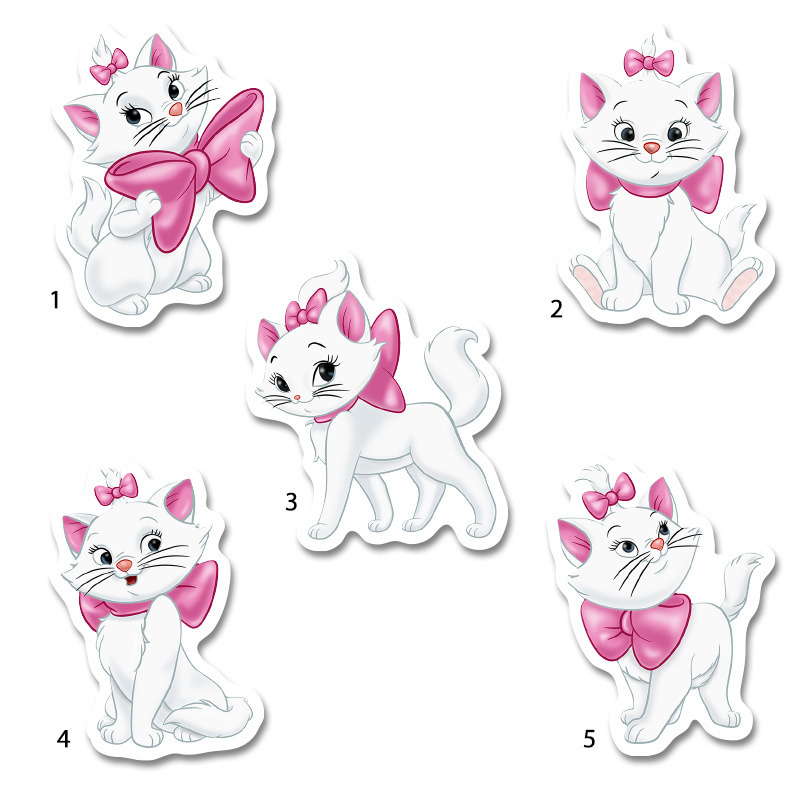 1

2

3

4

5