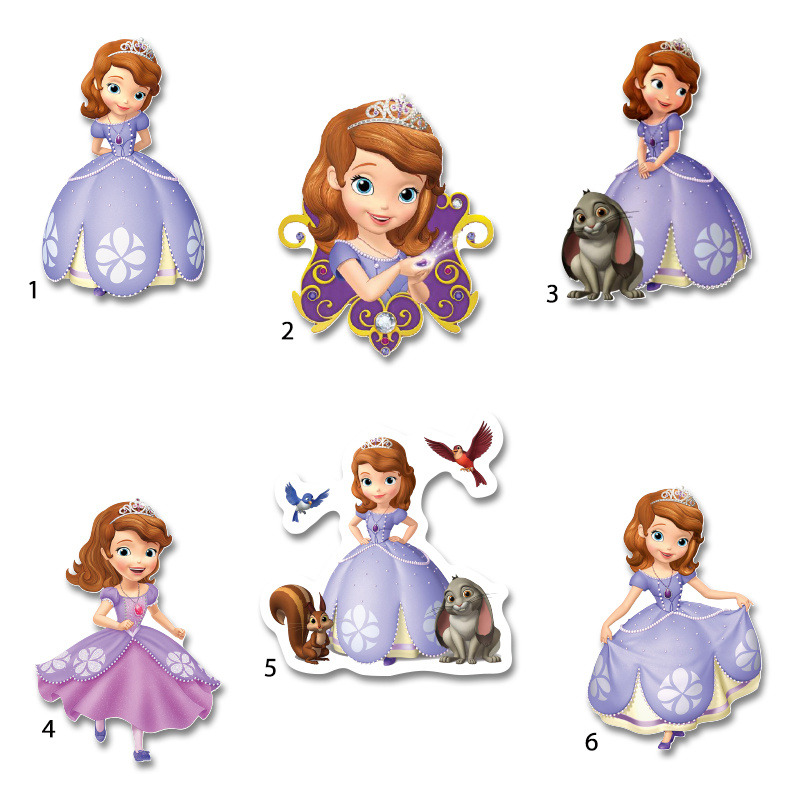 1

2

3

4

5

6