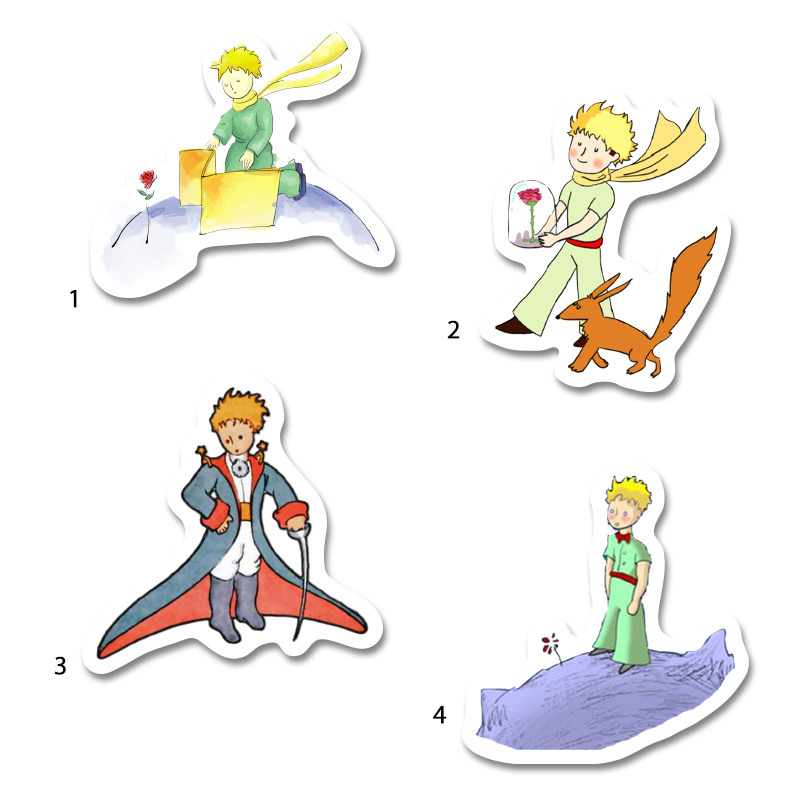 1

2

3

4